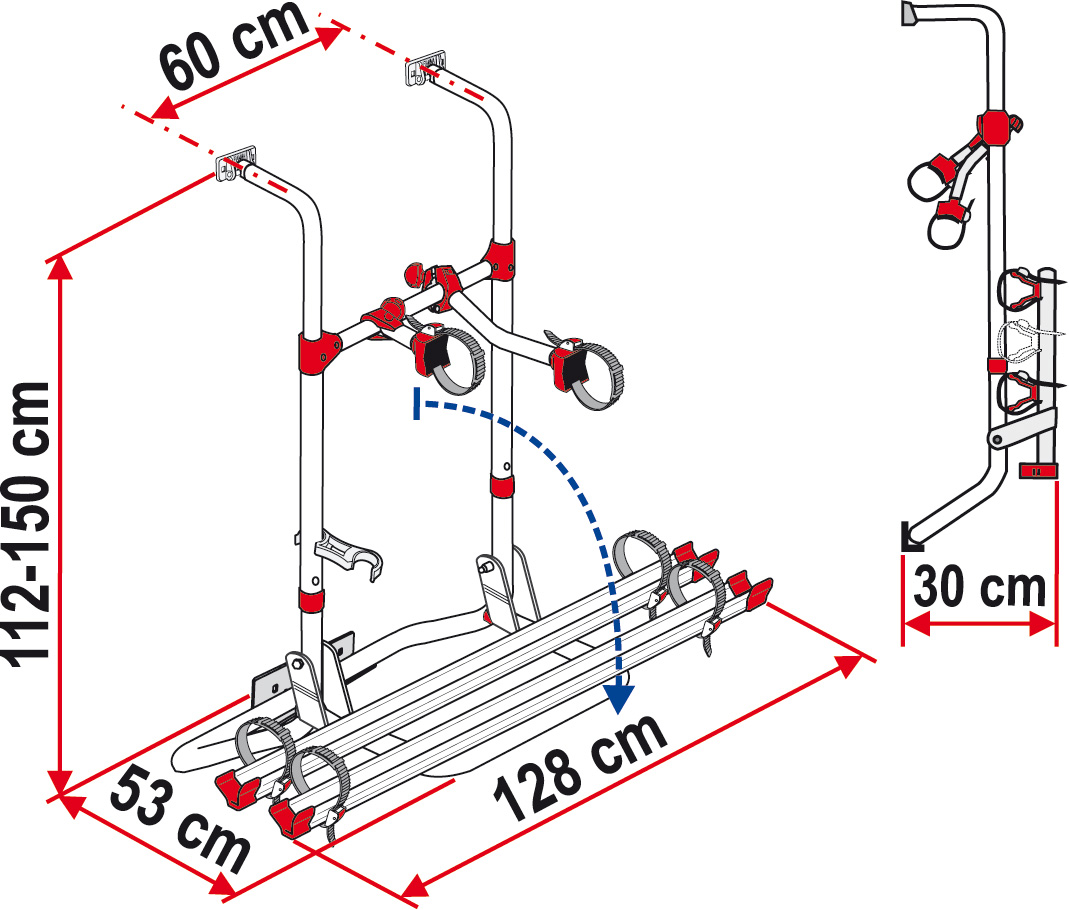 60 cm

112-150 cm

53 cm

128 cm

30 cm